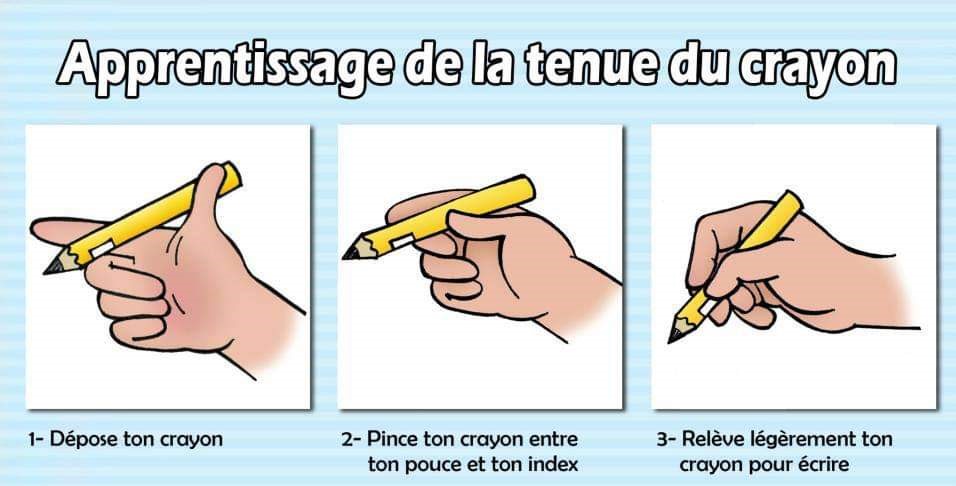 Apprentissage de la tenue du crayon

1- Dépose ton crayon

2- Pince ton crayon entre ton pouce et ton index

3- Relève légèrement ton crayon pour écrire